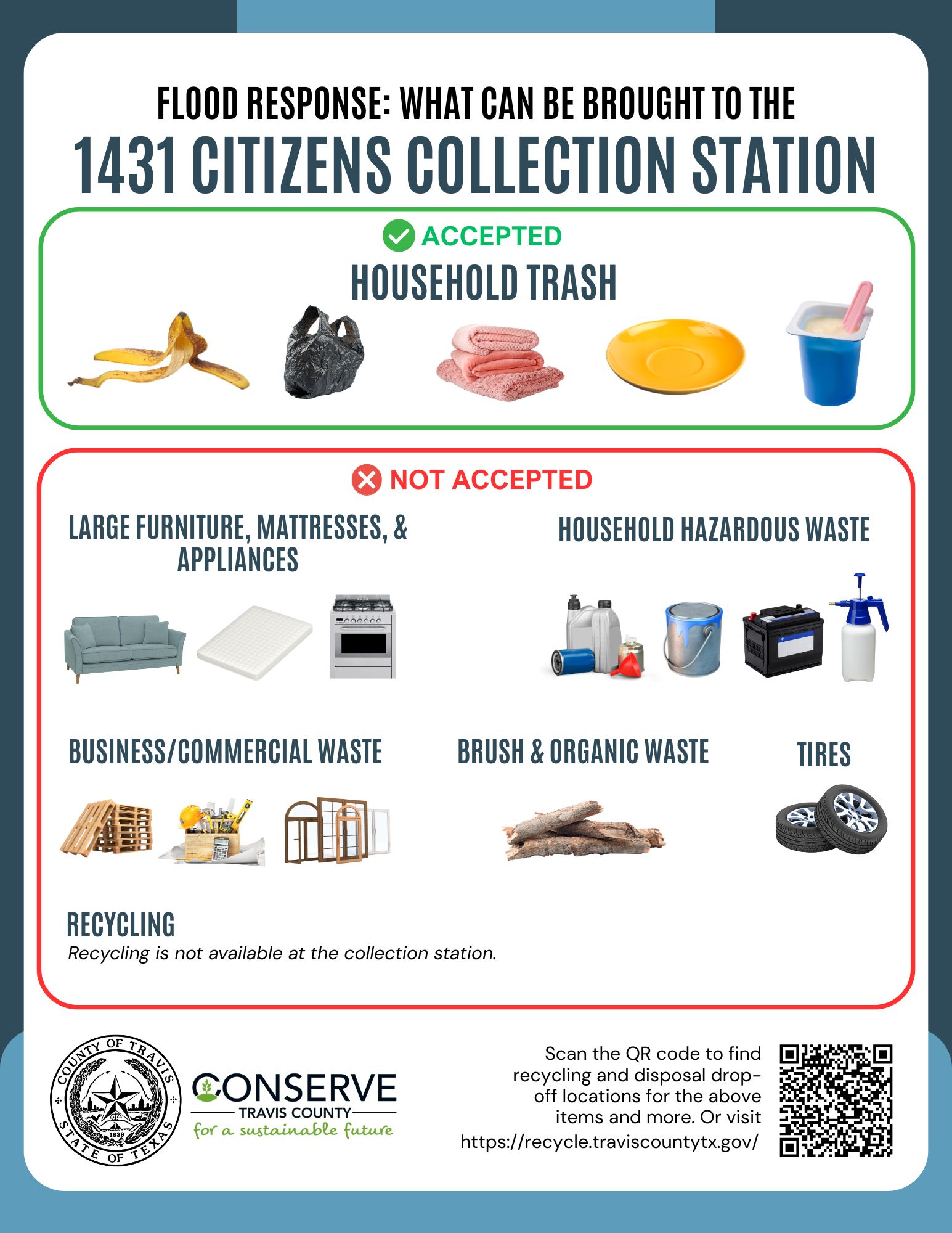 FLOOD RESPONSE: WHAT CAN BE BROUGHT TO THE
1431 CITIZENS COLLECTION STATION

ACCEPTED
HOUSEHOLD TRASH

NOT ACCEPTED
LARGE FURNITURE, MATTRESSES, & APPLIANCES

HOUSEHOLD HAZARDOUS WASTE

BUSINESS/COMMERCIAL WASTE

BRUSH & ORGANIC WASTE

TIRES

RECYCLING
Recycling is not available at the collection station.

COUNTY OF TRAVIS
STATE OF TEXAS
1839

CONSERVE
TRAVIS COUNTY
for a sustainable future

Scan the QR code to find recycling and disposal drop-off locations for the above items and more. Or visit https://recycle.traviscountytx.gov/